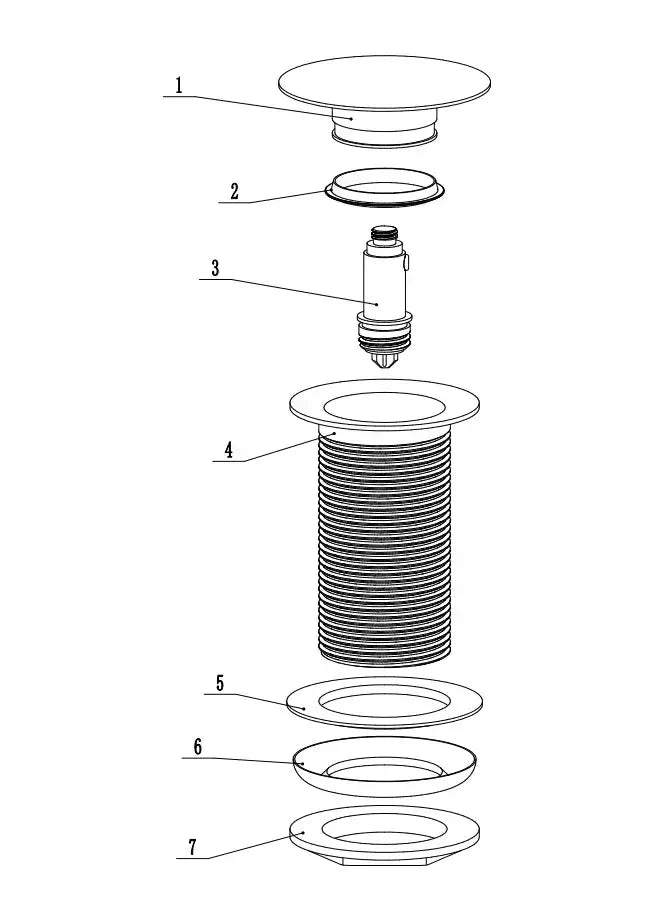 1

2

3

4

5

6

7