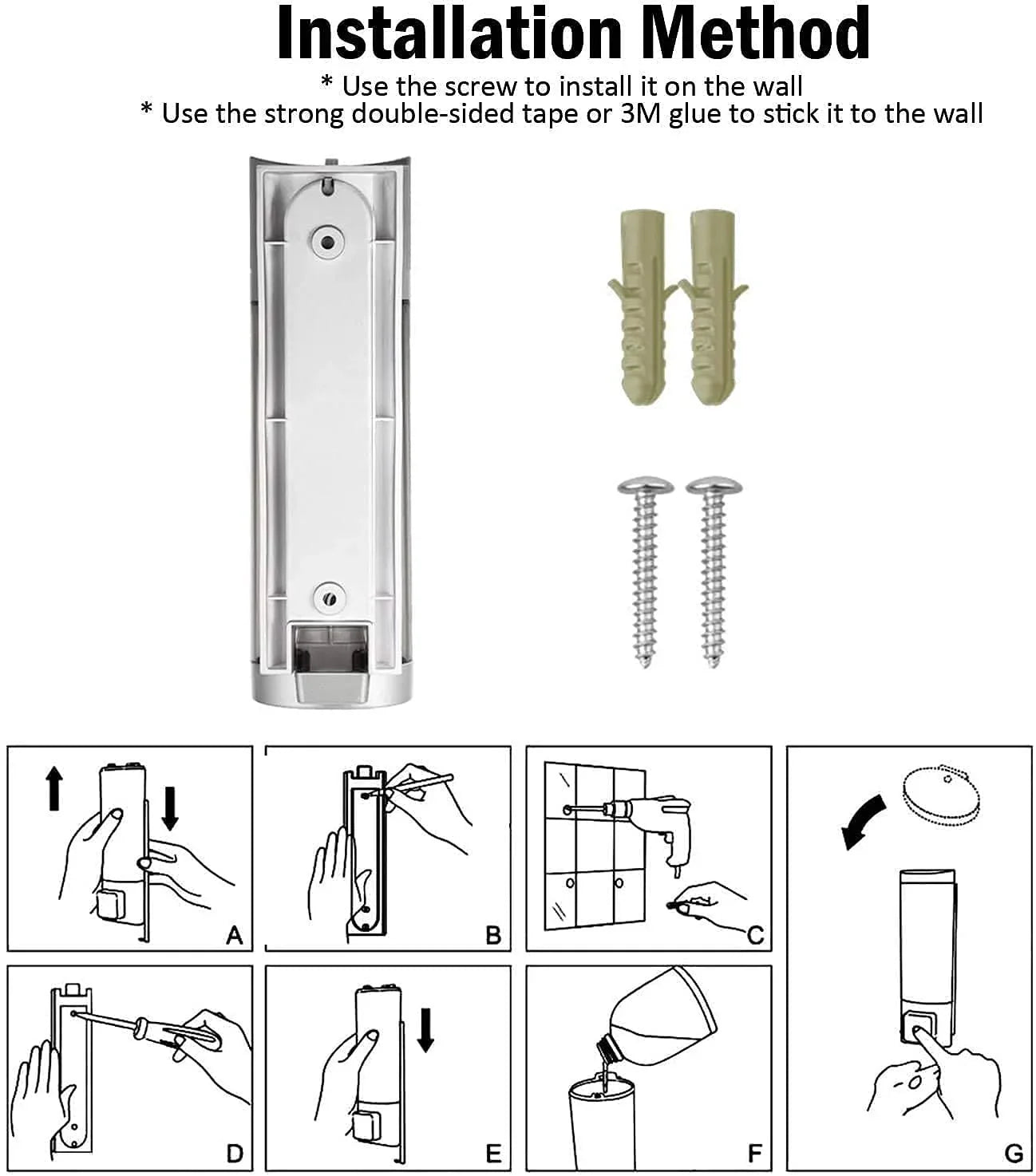 Installation Method

* Use the screw to install it on the wall
* Use the strong double-sided tape or 3M glue to stick it to the wall

A

B

C

D

E

F

G